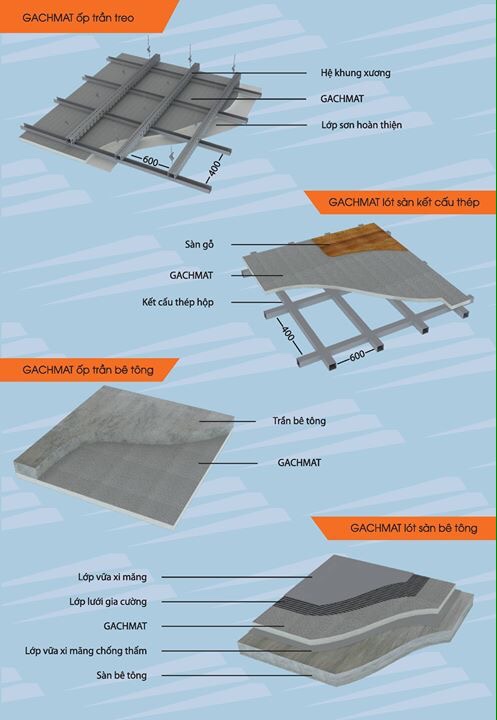 GACHMAT ốp trần treo

Hệ khung xương
GACHMAT
Lớp sơn hoàn thiện
600
400

GACHMAT lót sàn kết cấu thép

Sàn gỗ
GACHMAT
Kết cấu thép hộp
400
600

GACHMAT ốp trần bê tông

Trần bê tông
GACHMAT

GACHMAT lót sàn bê tông

Lớp vữa xi măng
Lớp lưới gia cường
GACHMAT
Lớp vữa xi măng chống thấm
Sàn bê tông