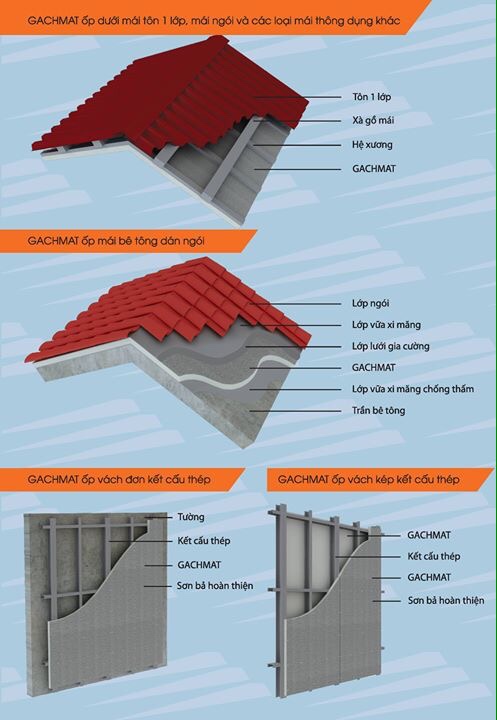 GACHMAT ốp dưới mái tôn 1 lớp, mái ngói và các loại mái thông dụng khác

Tôn 1 lớp
Xà gồ mái
Hệ xương
GACHMAT

GACHMAT ốp mái bê tông dán ngói

Lớp ngói
Lớp vữa xi măng
Lớp lưới gia cường
GACHMAT
Lớp vữa xi măng chống thấm
Trần bê tông

GACHMAT ốp vách đơn kết cấu thép

Tường
Kết cấu thép
GACHMAT
Sơn bả hoàn thiện

GACHMAT ốp vách kép kết cấu thép

GACHMAT
Kết cấu thép
GACHMAT
Sơn bả hoàn thiện